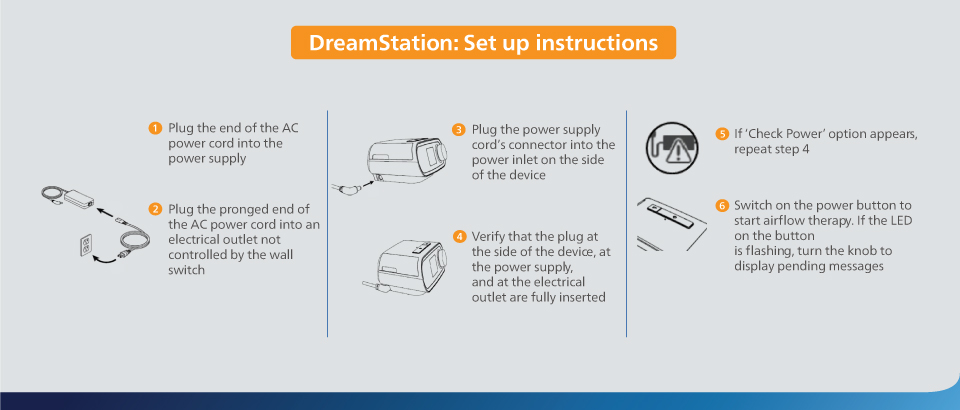 DreamStation: Set up instructions

1 Plug the end of the AC power cord into the power supply

2 Plug the pronged end of the AC power cord into an electrical outlet not controlled by the wall switch

3 Plug the power supply cord's connector into the power inlet on the side of the device

4 Verify that the plug at the side of the device, at the power supply, and at the electrical outlet are fully inserted

5 If 'Check Power' option appears, repeat step 4

6 Switch on the power button to start airflow therapy. If the LED on the button is flashing, turn the knob to display pending messages